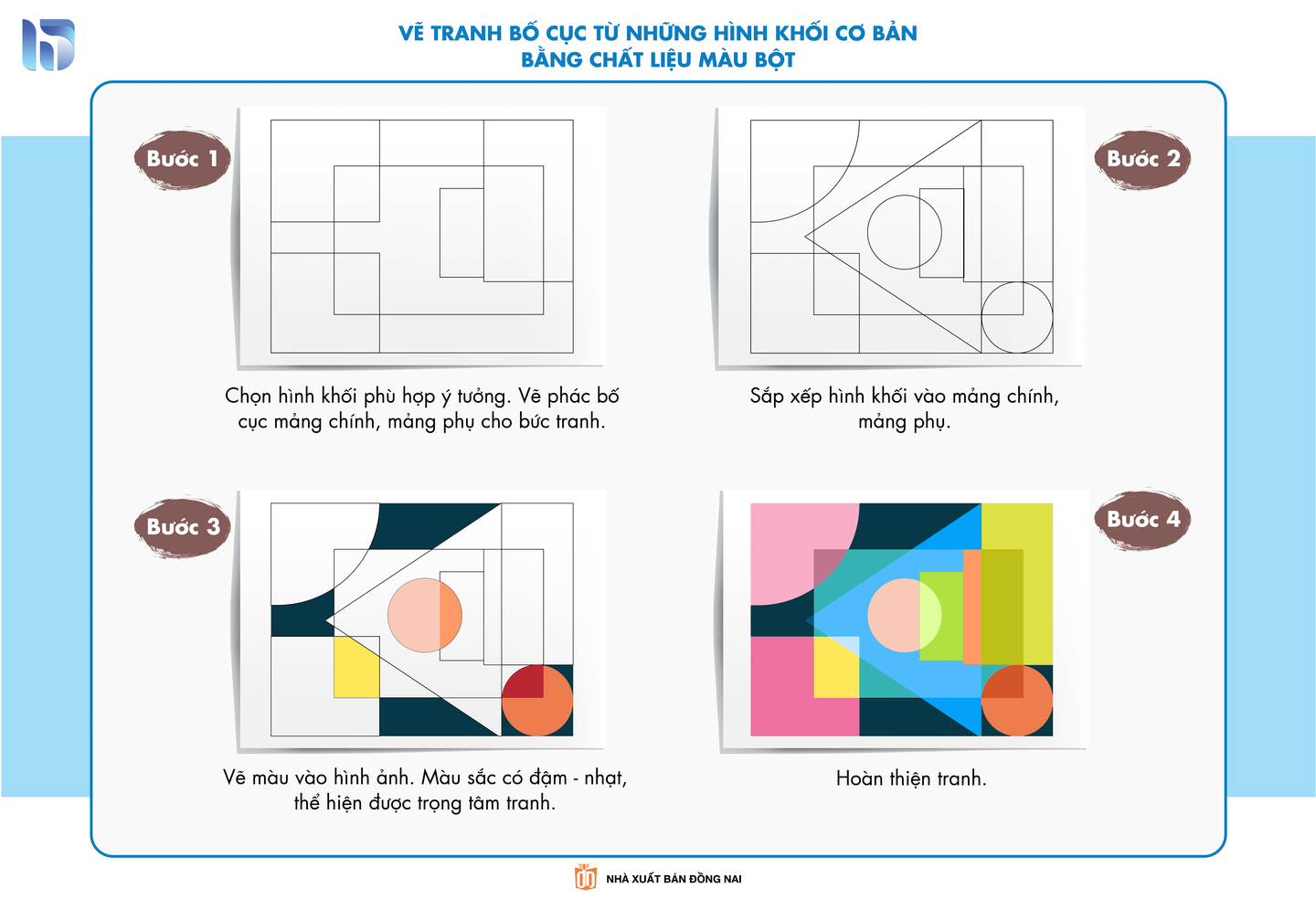 VẼ TRANH BỐ CỤC TỪ NHỮNG HÌNH KHỐI CƠ BẢN
BẰNG CHẤT LIỆU MÀU BỘT

Bước 1

Chọn hình khối phù hợp ý tưởng. Vẽ phác bố cục mảng chính, mảng phụ cho bức tranh.

Bước 2

Sắp xếp hình khối vào mảng chính, mảng phụ.

Bước 3

Vẽ màu vào hình ảnh. Màu sắc có đậm - nhạt, thể hiện được trọng tâm tranh.

Bước 4

Hoàn thiện tranh.

NHÀ XUẤT BẢN ĐỒNG NAI