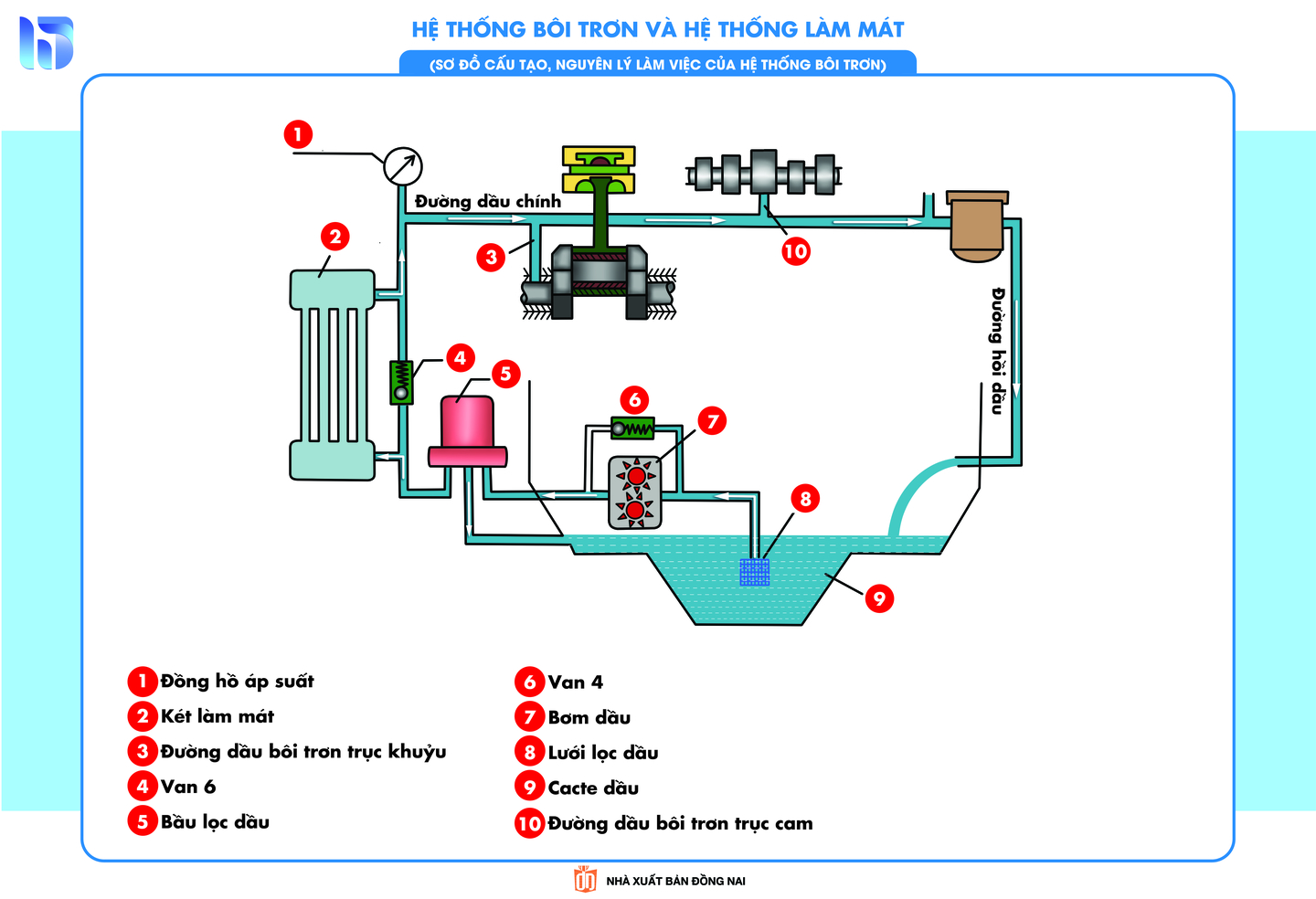 HỆ THỐNG BÔI TRƠN VÀ HỆ THỐNG LÀM MÁT

(SƠ ĐỒ CẤU TẠO, NGUYÊN LÝ LÀM VIỆC CỦA HỆ THỐNG BÔI TRƠN)

1

Đường dầu chính

2

3

10

Đường hồi dầu

4

5

6

7

8

9

1 Đồng hồ áp suất
2 Két làm mát
3 Đường dầu bôi trơn trục khuỷu
4 Van 6
5 Bầu lọc dầu

6 Van 4
7 Bơm dầu
8 Lưới lọc dầu
9 Cacte dầu
10 Đường dầu bôi trơn trục cam

NHÀ XUẤT BẢN ĐỒNG NAI