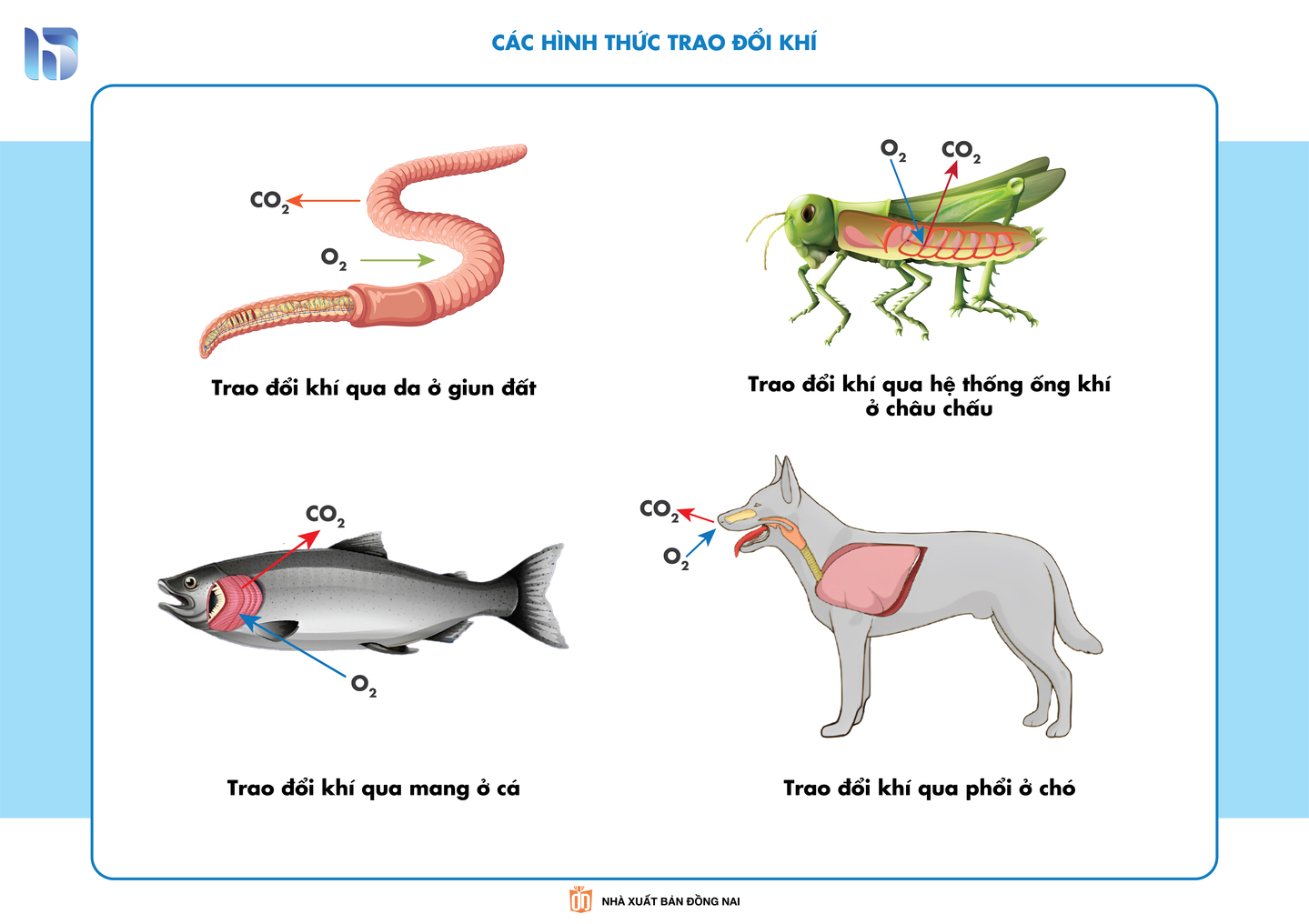 CÁC HÌNH THỨC TRAO ĐỔI KHÍ

$CO_2$

$O_2$

Trao đổi khí qua da ở giun đất

$O_2$ $CO_2$

Trao đổi khí qua hệ thống ống khí ở châu chấu

$CO_2$

$O_2$

Trao đổi khí qua mang ở cá

$CO_2$

$O_2$

Trao đổi khí qua phổi ở chó

NHÀ XUẤT BẢN ĐỒNG NAI